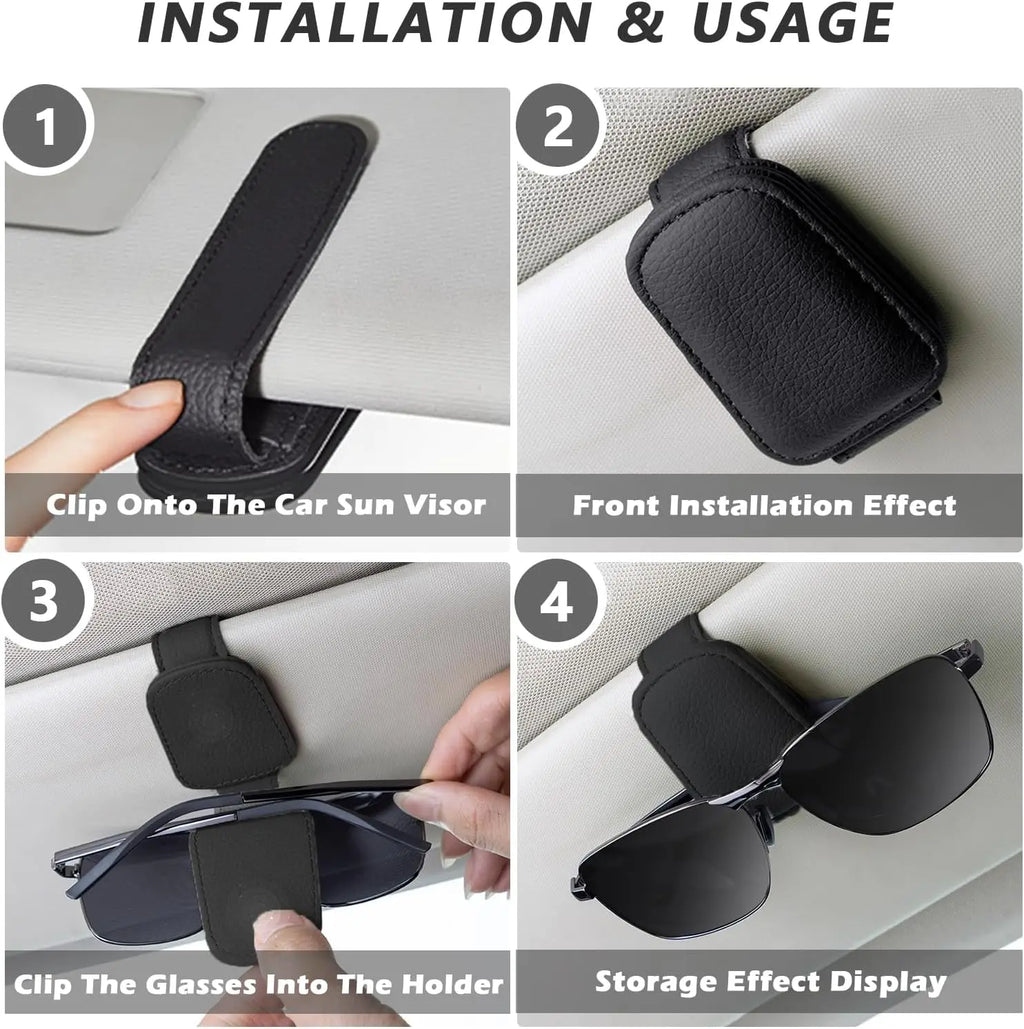 INSTALLATION & USAGE

1

Clip Onto The Car Sun Visor

2

Front Installation Effect

3

Clip The Glasses Into The Holder

4

Storage Effect Display