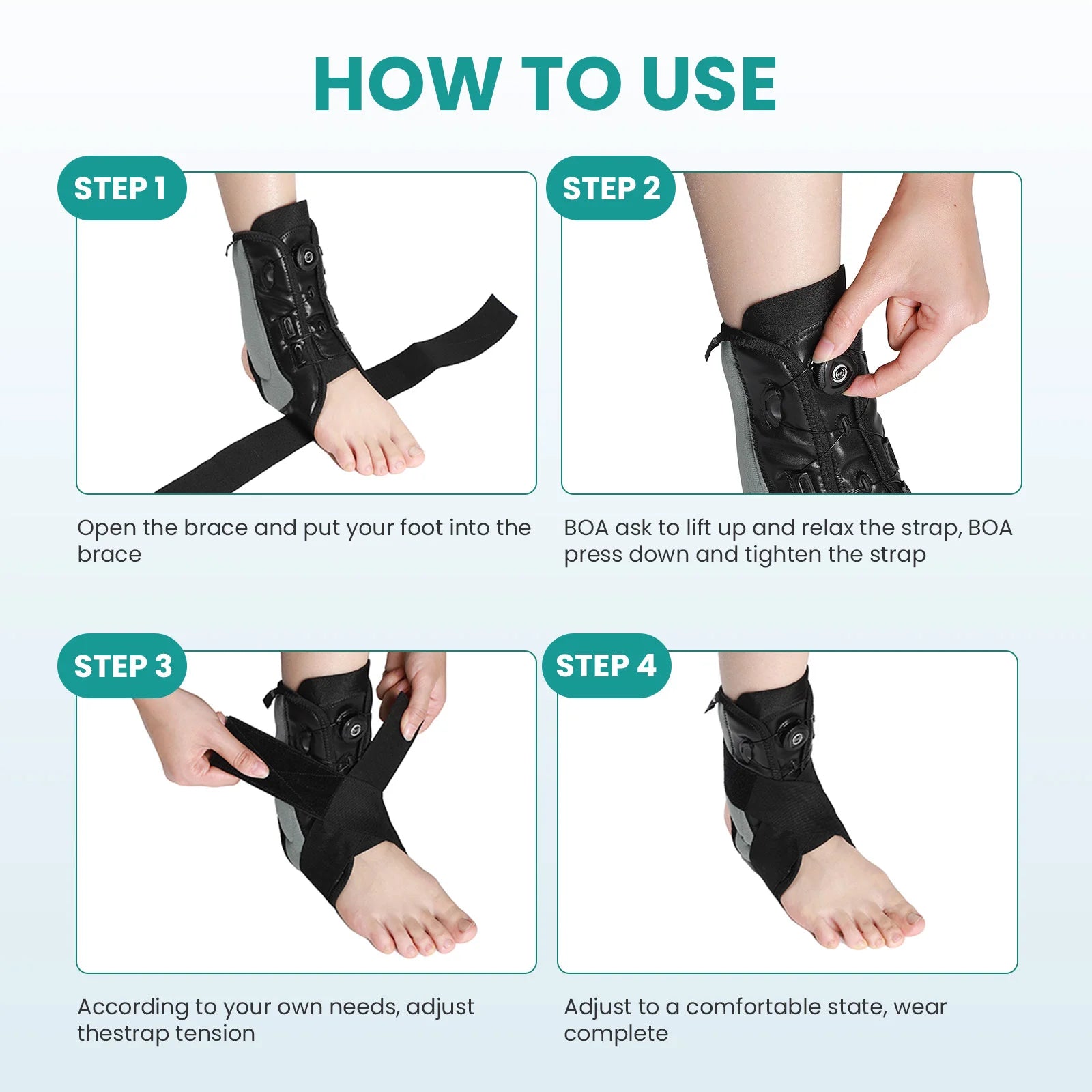 HOW TO USE

STEP 1

Open the brace and put your foot into the brace

STEP 2

BOA ask to lift up and relax the strap, BOA press down and tighten the strap

STEP 3

According to your own needs, adjust thestrap tension

STEP 4

Adjust to a comfortable state, wear complete